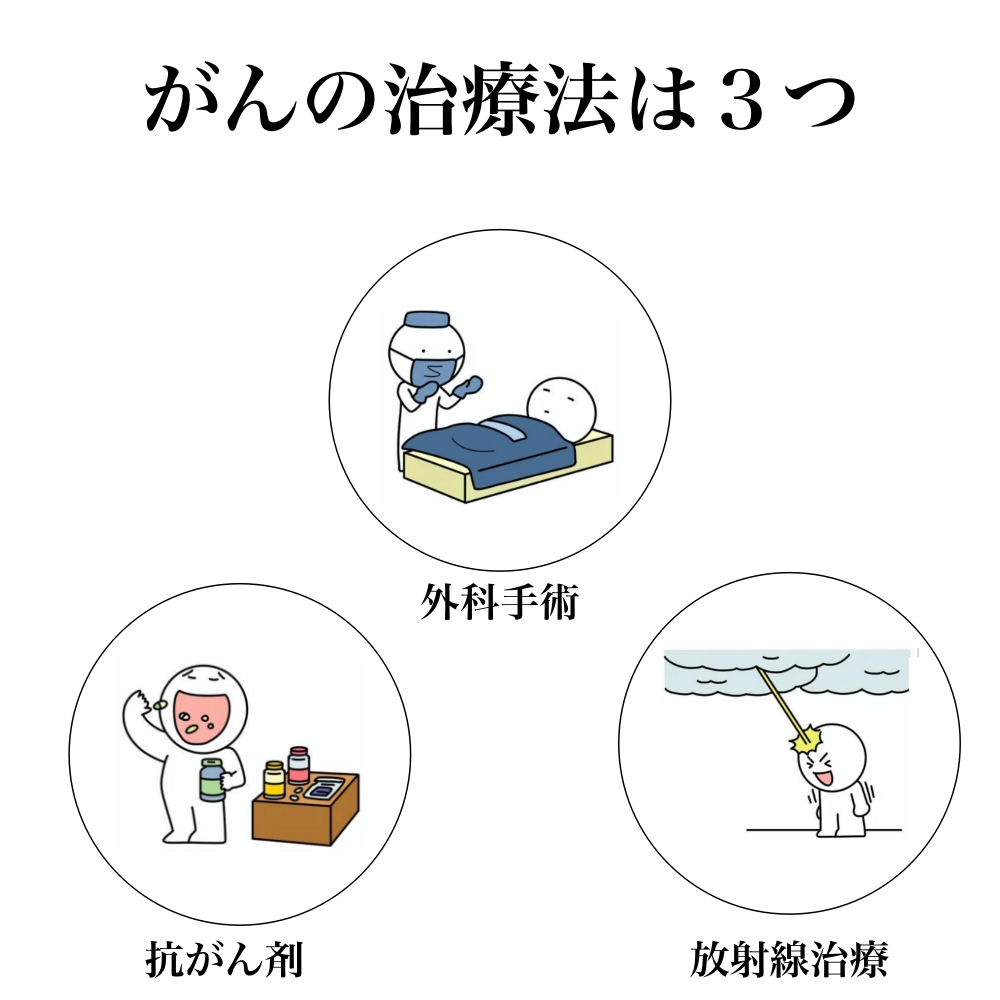 がんの治療法は３つ

外科手術

抗がん剤

放射線治療